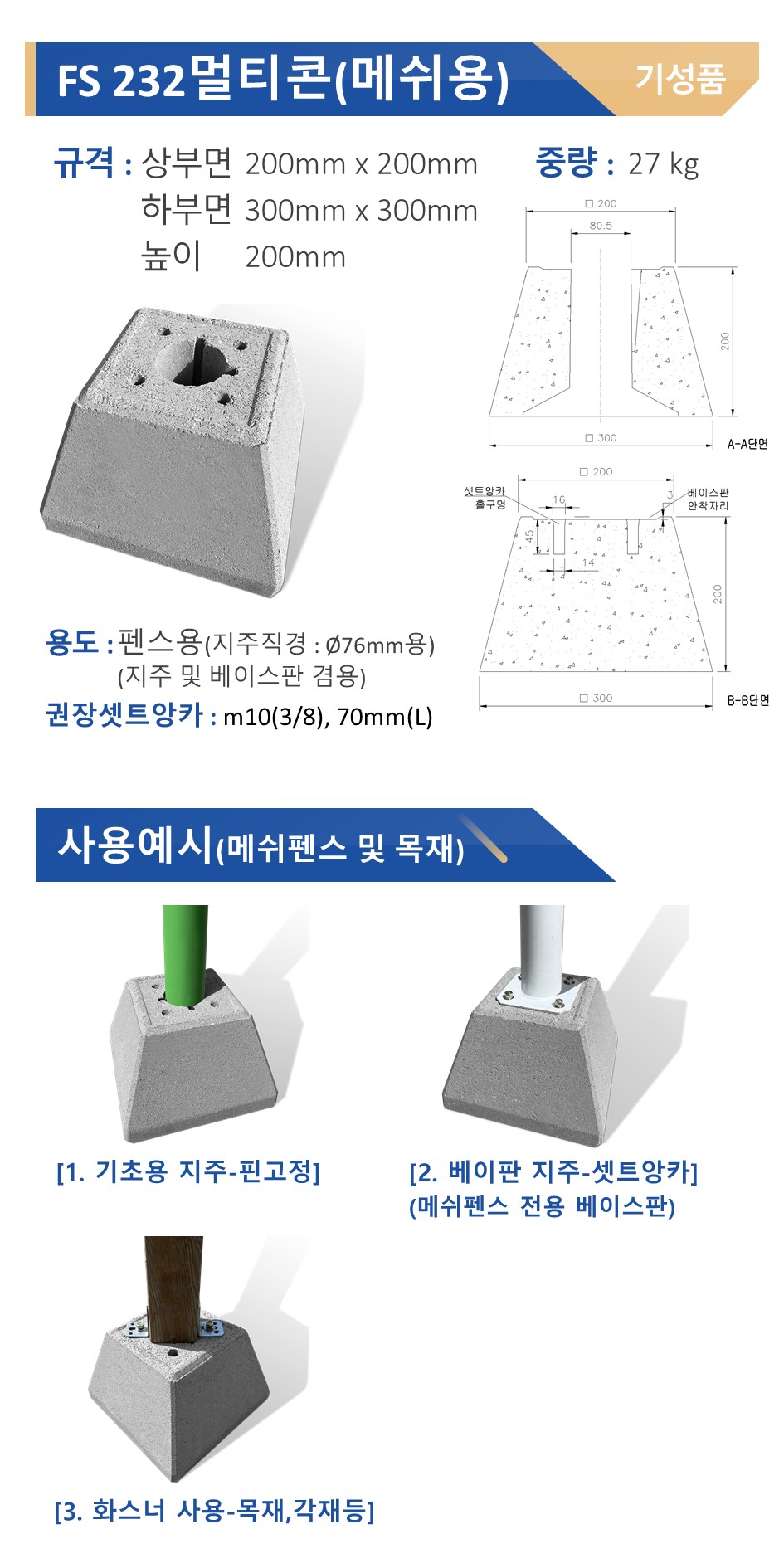 FS 232멀티콘(메쉬용)

기성품

규격 : 상부면 200mm x 200mm
하부면 300mm x 300mm
높이 200mm

중량 : 27 kg

□ 200
80.5
200
□ 300
A-A단면

□ 200
셋트앙카 홀구멍
16
3
베이스판 안착자리
45
14
200
□ 300
B-B단면

용도 : 펜스용(지주직경 : Ø76mm용)
(지주 및 베이스판 겸용)
권장셋트앙카 : m10(3/8), 70mm(L)

사용예시(메쉬펜스 및 목재)

[1. 기초용 지주-핀고정]

[2. 베이판 지주-셋트앙카]
(메쉬펜스 전용 베이스판)

[3. 화스너 사용-목재,각재등]